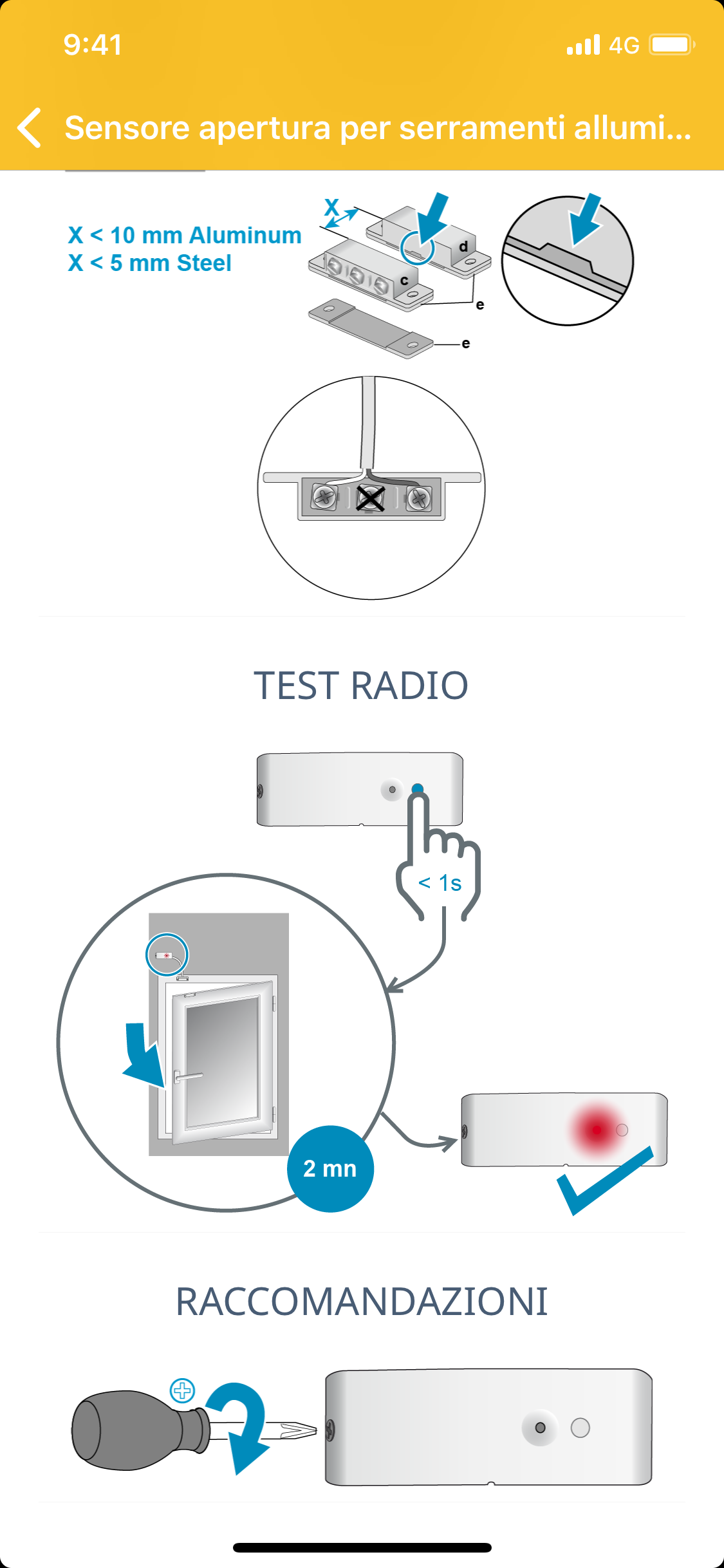 9:41

4G

Sensore apertura per serramenti allumi...

X < 10 mm Aluminum
X < 5 mm Steel

X

d

c

e

e

TEST RADIO

< 1s

2 mn

RACCOMANDAZIONI